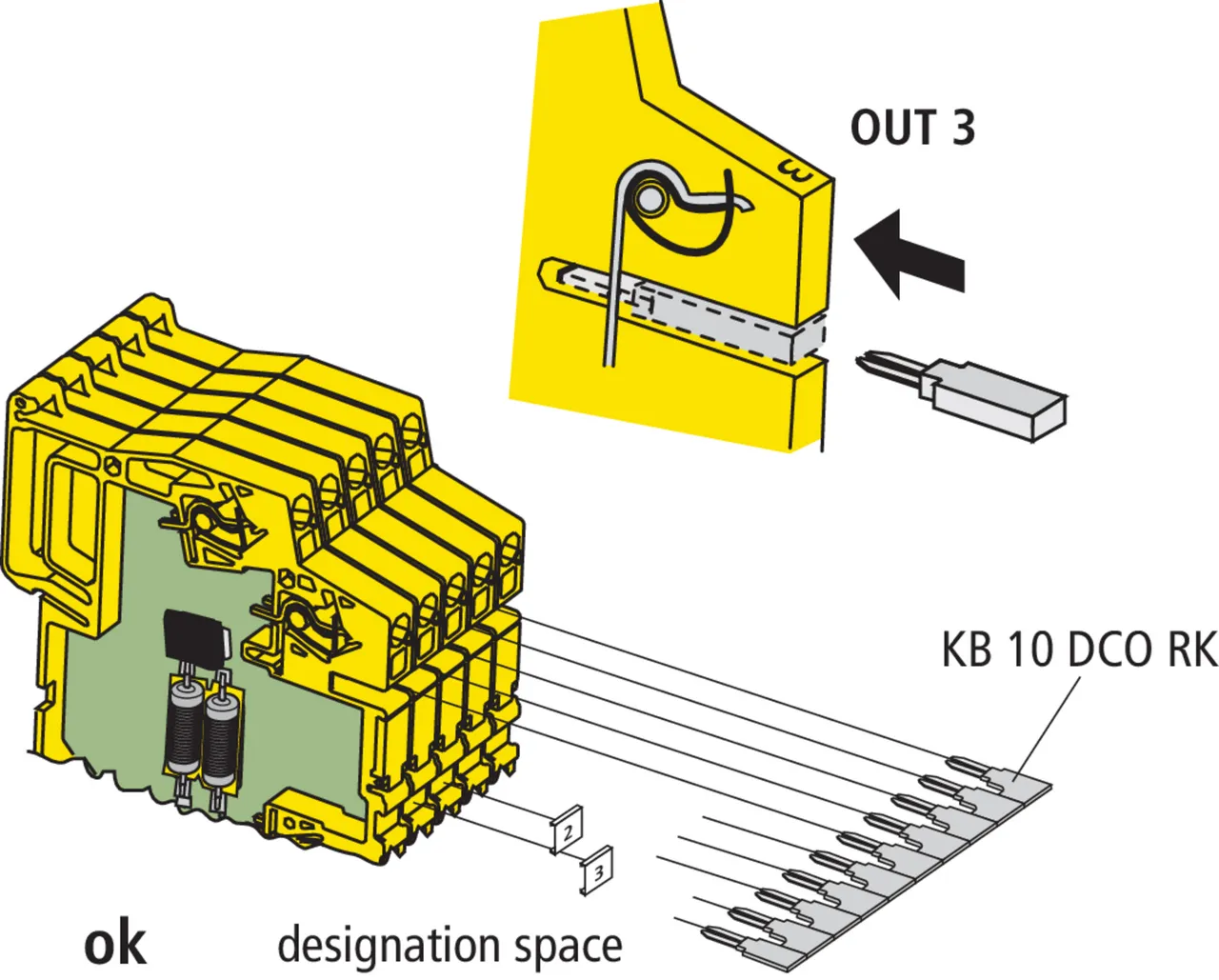 OUT 3

3

KB 10 DCO RK

2

3

ok

designation space